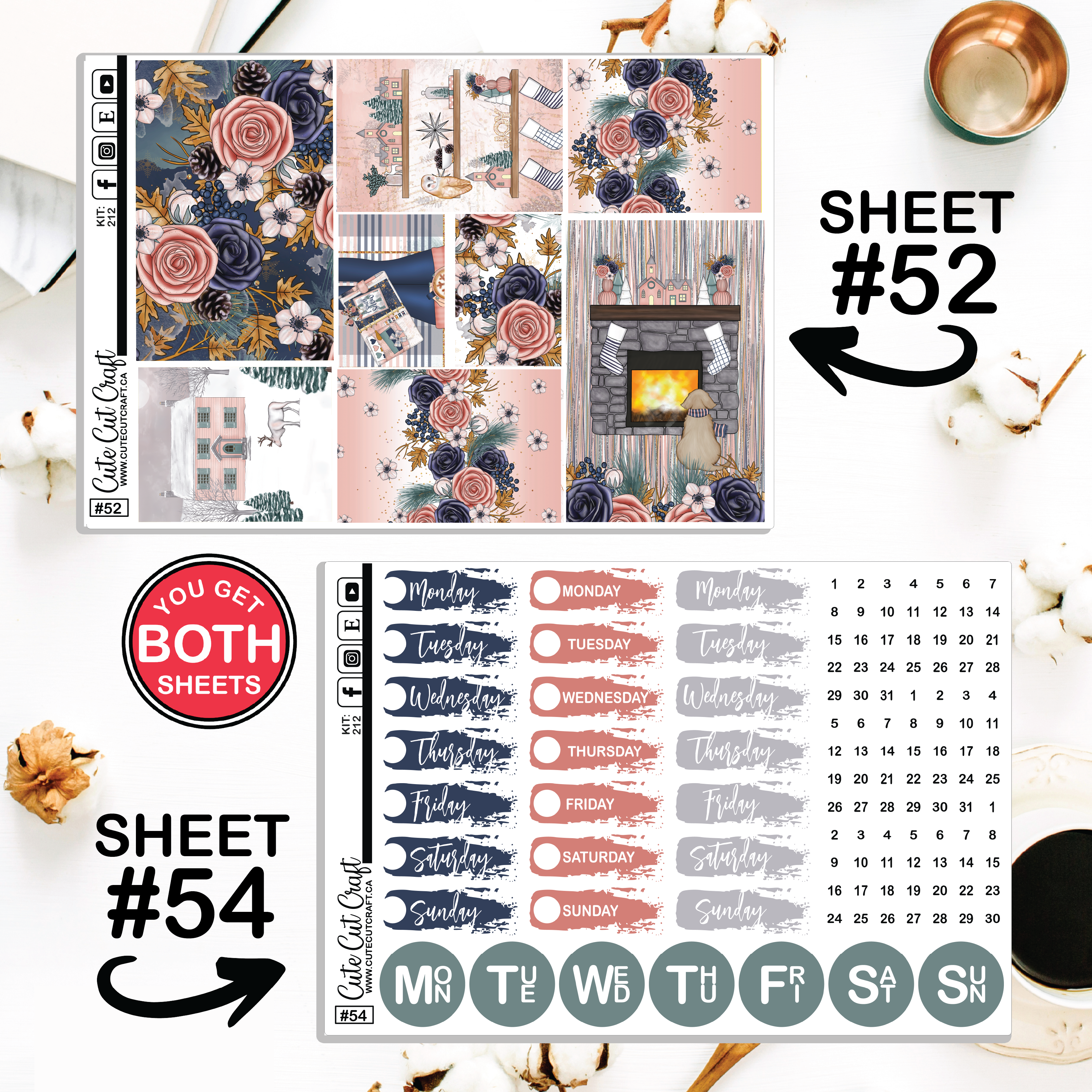 KIT: 212

Cute Cut Craft
WWW.CUTECUTCRAFT.CA
#52

SHEET #52

YOU GET BOTH SHEETS

SHEET #54

KIT: 212

Cute Cut Craft
WWW.CUTECUTCRAFT.CA
#54

Monday
Tuesday
Wednesday
Thursday
Friday
Saturday
Sunday

MONDAY
TUESDAY
WEDNESDAY
THURSDAY
FRIDAY
SATURDAY
SUNDAY

Monday
Tuesday
Wednesday
Thursday
Friday
Saturday
Sunday

| 1 | 2 | 3 | 4 | 5 | 6 | 7 |
|---|---|---|---|---|---|---|
| 8 | 9 | 10 | 11 | 12 | 13 | 14 |
| 15 | 16 | 17 | 18 | 19 | 20 | 21 |
| 22 | 23 | 24 | 25 | 26 | 27 | 28 |
| 29 | 30 | 31 | 1 | 2 | 3 | 4 |
| 5 | 6 | 7 | 8 | 9 | 10 | 11 |
| 12 | 13 | 14 | 15 | 16 | 17 | 18 |
| 19 | 20 | 21 | 22 | 23 | 24 | 25 |
| 26 | 27 | 28 | 29 | 30 | 31 | 1 |
| 2 | 3 | 4 | 5 | 6 | 7 | 8 |
| 9 | 10 | 11 | 12 | 13 | 14 | 15 |
| 16 | 17 | 18 | 19 | 20 | 22 | 23 |
| 24 | 25 | 26 | 27 | 28 | 29 | 30 |

MON TUE WED THU FRI SAT SUN