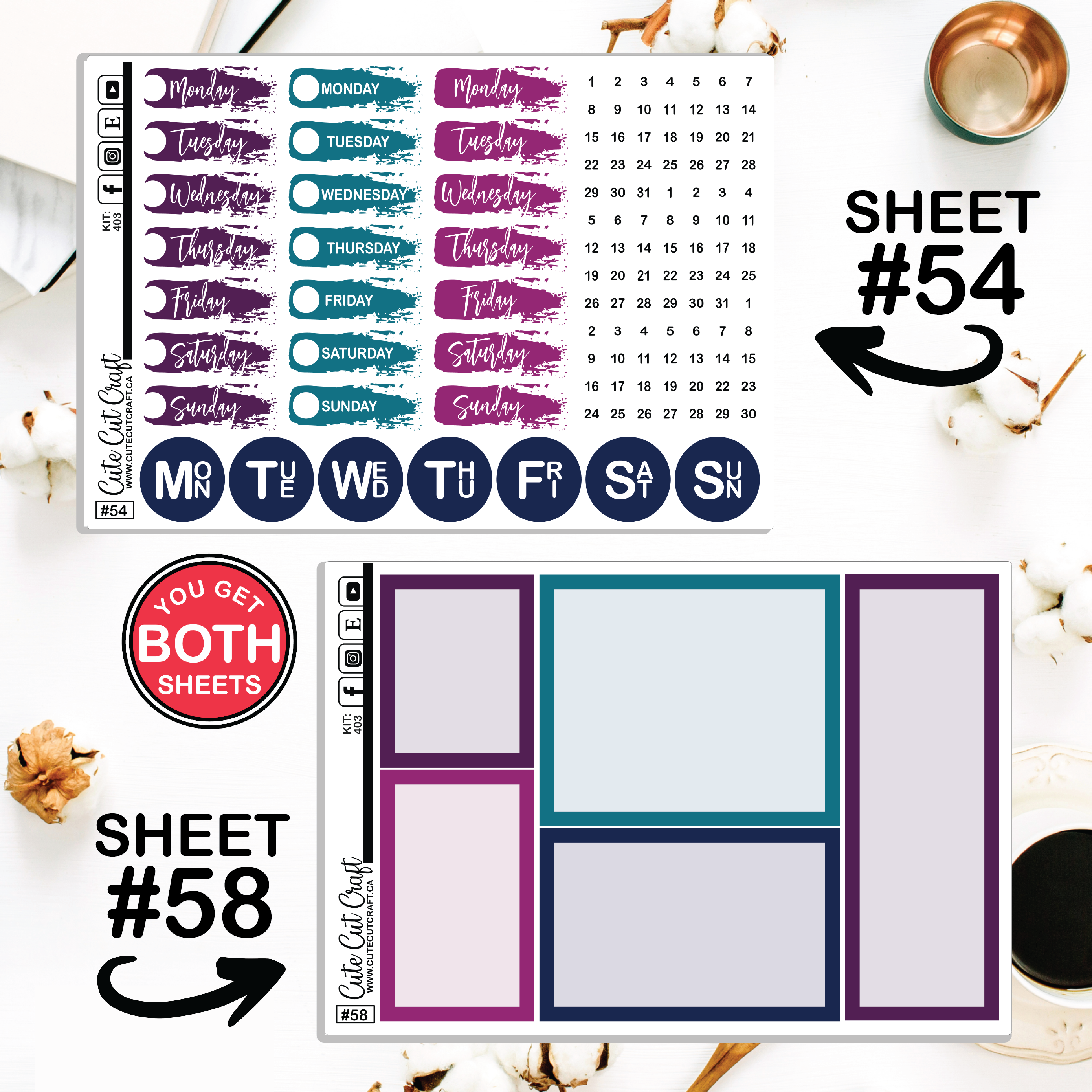 KIT: 403
Cute Cut Craft
WWW.CUTECUTCRAFT.CA
#54

Monday
Tuesday
Wednesday
Thursday
Friday
Saturday
Sunday

MONDAY
TUESDAY
WEDNESDAY
THURSDAY
FRIDAY
SATURDAY
SUNDAY

Monday
Tuesday
Wednesday
Thursday
Friday
Saturday
Sunday

| 1 | 2 | 3 | 4 | 5 | 6 | 7 |
|---|---|---|---|---|---|---|
| 8 | 9 | 10 | 11 | 12 | 13 | 14 |
| 15 | 16 | 17 | 18 | 19 | 20 | 21 |
| 22 | 23 | 24 | 25 | 26 | 27 | 28 |
| 29 | 30 | 31 | 1 | 2 | 3 | 4 |
| 5 | 6 | 7 | 8 | 9 | 10 | 11 |
| 12 | 13 | 14 | 15 | 16 | 17 | 18 |
| 19 | 20 | 21 | 22 | 23 | 24 | 25 |
| 26 | 27 | 28 | 29 | 30 | 31 | 1 |
| 2 | 3 | 4 | 5 | 6 | 7 | 8 |
| 9 | 10 | 11 | 12 | 13 | 14 | 15 |
| 16 | 17 | 18 | 19 | 20 | 22 | 23 |
| 24 | 25 | 26 | 27 | 28 | 29 | 30 |

MON TUE WED THU FRI SAT SUN

SHEET #54

YOU GET BOTH SHEETS

SHEET #58

KIT: 403
Cute Cut Craft
WWW.CUTECUTCRAFT.CA
#58