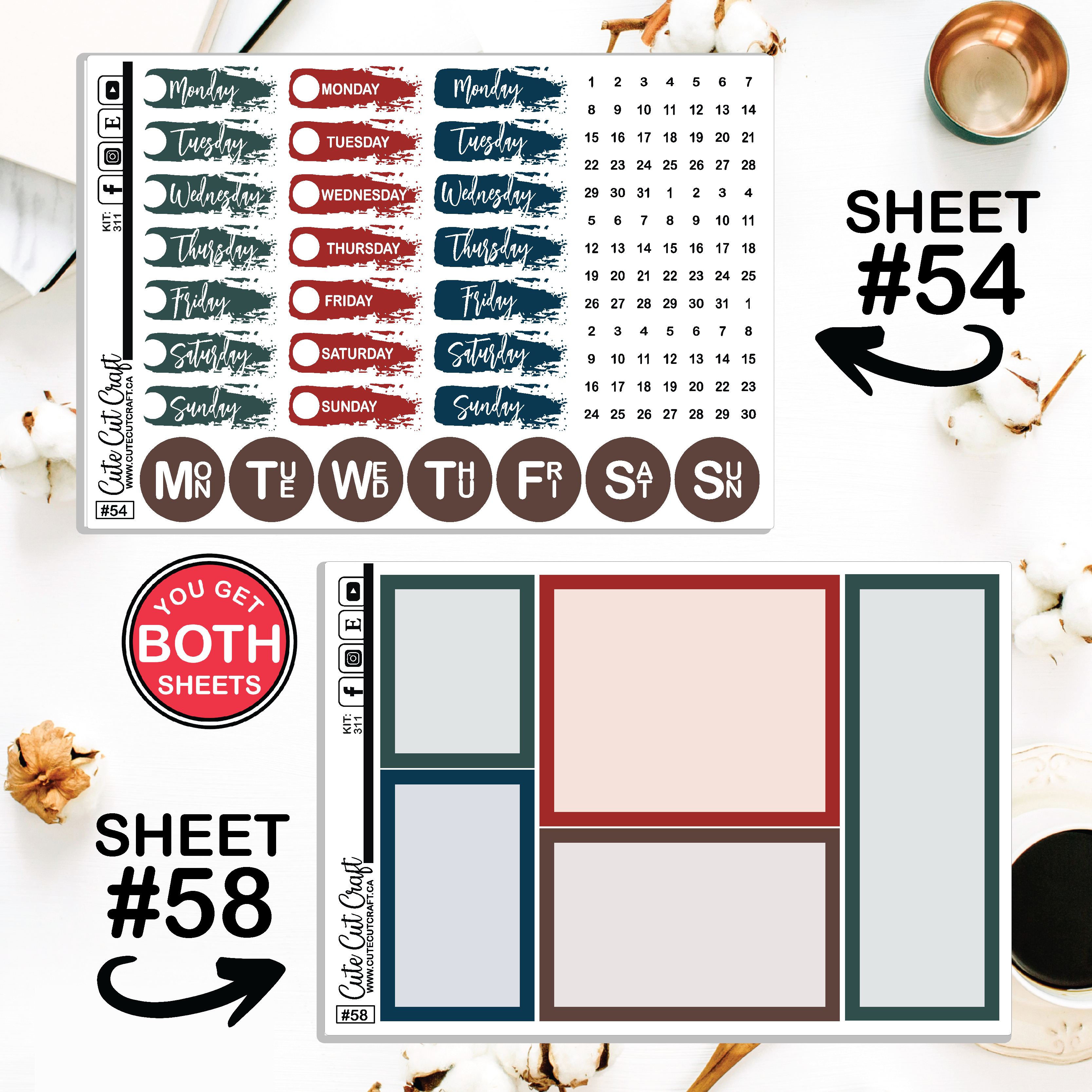 KIT: 311
Cute Cut Craft
WWW.CUTECUTCRAFT.CA
#54

Monday
Tuesday
Wednesday
Thursday
Friday
Saturday
Sunday

MONDAY
TUESDAY
WEDNESDAY
THURSDAY
FRIDAY
SATURDAY
SUNDAY

Monday
Tuesday
Wednesday
Thursday
Friday
Saturday
Sunday

| 1 | 2 | 3 | 4 | 5 | 6 | 7 |
|---|---|---|---|---|---|---|
| 8 | 9 | 10 | 11 | 12 | 13 | 14 |
| 15 | 16 | 17 | 18 | 19 | 20 | 21 |
| 22 | 23 | 24 | 25 | 26 | 27 | 28 |
| 29 | 30 | 31 | 1 | 2 | 3 | 4 |
| 5 | 6 | 7 | 8 | 9 | 10 | 11 |
| 12 | 13 | 14 | 15 | 16 | 17 | 18 |
| 19 | 20 | 21 | 22 | 23 | 24 | 25 |
| 26 | 27 | 28 | 29 | 30 | 31 | 1 |
| 2 | 3 | 4 | 5 | 6 | 7 | 8 |
| 9 | 10 | 11 | 12 | 13 | 14 | 15 |
| 16 | 17 | 18 | 19 | 20 | 22 | 23 |
| 24 | 25 | 26 | 27 | 28 | 29 | 30 |

MON TUE WED THU FRI SAT SUN

SHEET #54

YOU GET BOTH SHEETS

SHEET #58

KIT: 311
Cute Cut Craft
WWW.CUTECUTCRAFT.CA
#58