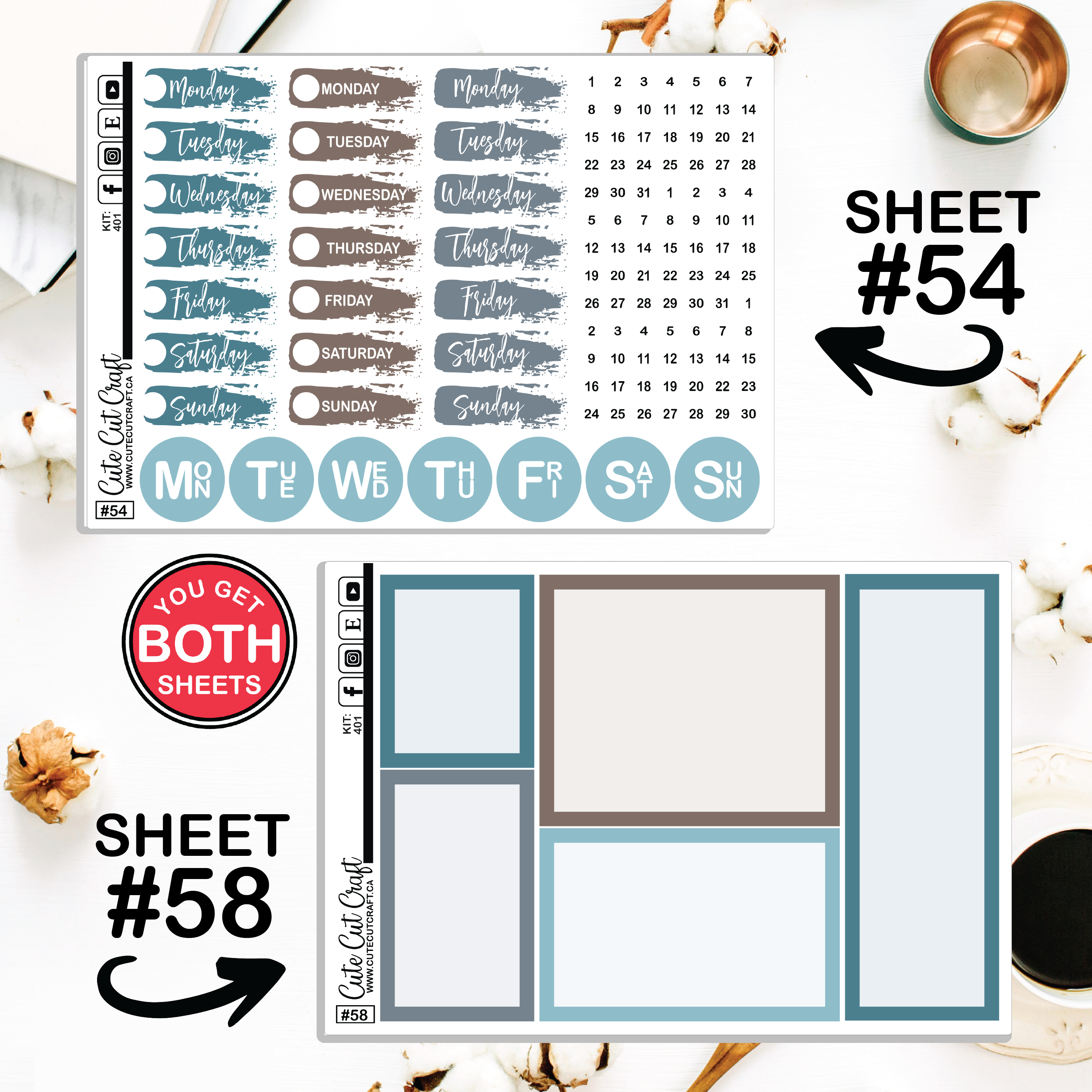 KIT: 401
Cute Cut Craft
WWW.CUTECUTCRAFT.CA
#54

Monday
Tuesday
Wednesday
Thursday
Friday
Saturday
Sunday

MONDAY
TUESDAY
WEDNESDAY
THURSDAY
FRIDAY
SATURDAY
SUNDAY

Monday
Tuesday
Wednesday
Thursday
Friday
Saturday
Sunday

| 1 | 2 | 3 | 4 | 5 | 6 | 7 |
|---|---|---|---|---|---|---|
| 8 | 9 | 10 | 11 | 12 | 13 | 14 |
| 15 | 16 | 17 | 18 | 19 | 20 | 21 |
| 22 | 23 | 24 | 25 | 26 | 27 | 28 |
| 29 | 30 | 31 | 1 | 2 | 3 | 4 |
| 5 | 6 | 7 | 8 | 9 | 10 | 11 |
| 12 | 13 | 14 | 15 | 16 | 17 | 18 |
| 19 | 20 | 21 | 22 | 23 | 24 | 25 |
| 26 | 27 | 28 | 29 | 30 | 31 | 1 |
| 2 | 3 | 4 | 5 | 6 | 7 | 8 |
| 9 | 10 | 11 | 12 | 13 | 14 | 15 |
| 16 | 17 | 18 | 19 | 20 | 22 | 23 |
| 24 | 25 | 26 | 27 | 28 | 29 | 30 |

MON TUE WED THU FRI SAT SUN

SHEET #54

YOU GET BOTH SHEETS

SHEET #58

KIT: 401
Cute Cut Craft
WWW.CUTECUTCRAFT.CA
#58