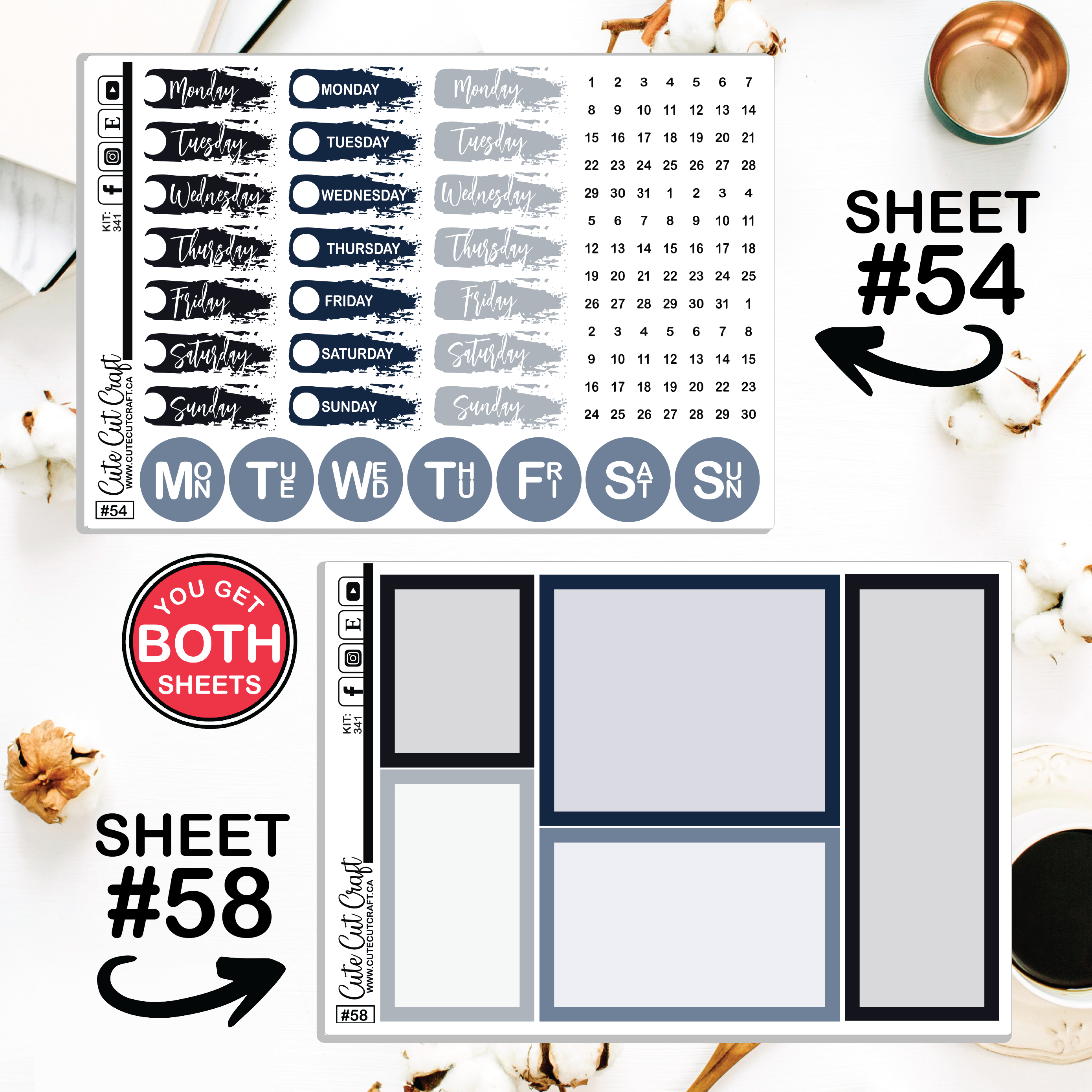 KIT: 341

Cute Cut Craft
WWW.CUTECUTCRAFT.CA

#54

Monday
Tuesday
Wednesday
Thursday
Friday
Saturday
Sunday

MONDAY
TUESDAY
WEDNESDAY
THURSDAY
FRIDAY
SATURDAY
SUNDAY

Monday
Tuesday
Wednesday
Thursday
Friday
Saturday
Sunday

| 1 | 2 | 3 | 4 | 5 | 6 | 7 |
|---|---|---|---|---|---|---|
| 8 | 9 | 10 | 11 | 12 | 13 | 14 |
| 15 | 16 | 17 | 18 | 19 | 20 | 21 |
| 22 | 23 | 24 | 25 | 26 | 27 | 28 |
| 29 | 30 | 31 | 1 | 2 | 3 | 4 |
| 5 | 6 | 7 | 8 | 9 | 10 | 11 |
| 12 | 13 | 14 | 15 | 16 | 17 | 18 |
| 19 | 20 | 21 | 22 | 23 | 24 | 25 |
| 26 | 27 | 28 | 29 | 30 | 31 | 1 |
| 2 | 3 | 4 | 5 | 6 | 7 | 8 |
| 9 | 10 | 11 | 12 | 13 | 14 | 15 |
| 16 | 17 | 18 | 19 | 20 | 22 | 23 |
| 24 | 25 | 26 | 27 | 28 | 29 | 30 |

MON TUE WED THU FRI SAT SUN

SHEET #54

YOU GET BOTH SHEETS

SHEET #58

KIT: 341

Cute Cut Craft
WWW.CUTECUTCRAFT.CA

#58