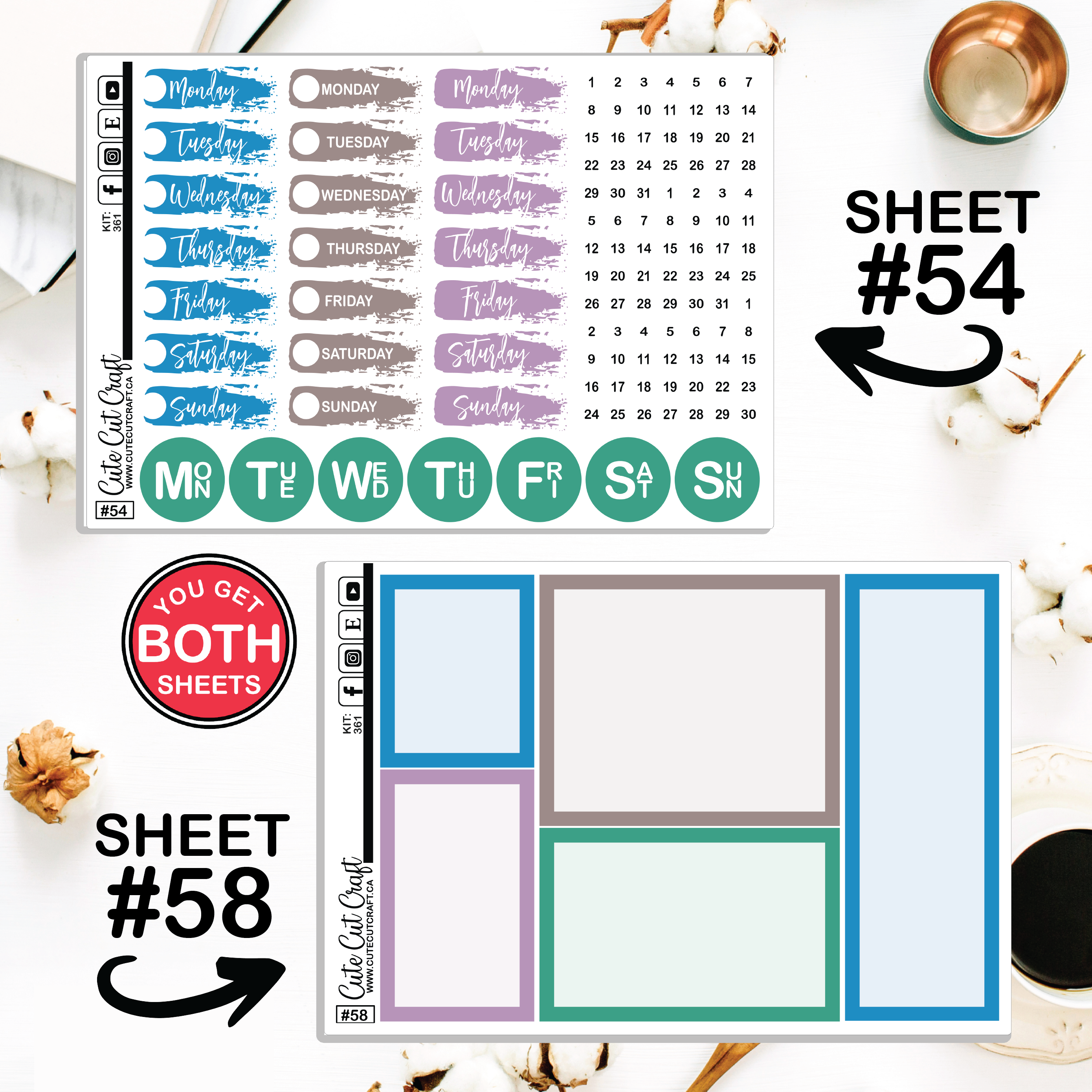 KIT: 361
Cute Cut Craft
WWW.CUTECUTCRAFT.CA
#54

Monday
Tuesday
Wednesday
Thursday
Friday
Saturday
Sunday

MONDAY
TUESDAY
WEDNESDAY
THURSDAY
FRIDAY
SATURDAY
SUNDAY

Monday
Tuesday
Wednesday
Thursday
Friday
Saturday
Sunday

| 1 | 2 | 3 | 4 | 5 | 6 | 7 |
|---|---|---|---|---|---|---|
| 8 | 9 | 10 | 11 | 12 | 13 | 14 |
| 15 | 16 | 17 | 18 | 19 | 20 | 21 |
| 22 | 23 | 24 | 25 | 26 | 27 | 28 |
| 29 | 30 | 31 | 1 | 2 | 3 | 4 |
| 5 | 6 | 7 | 8 | 9 | 10 | 11 |
| 12 | 13 | 14 | 15 | 16 | 17 | 18 |
| 19 | 20 | 21 | 22 | 23 | 24 | 25 |
| 26 | 27 | 28 | 29 | 30 | 31 | 1 |
| 2 | 3 | 4 | 5 | 6 | 7 | 8 |
| 9 | 10 | 11 | 12 | 13 | 14 | 15 |
| 16 | 17 | 18 | 19 | 20 | 22 | 23 |
| 24 | 25 | 26 | 27 | 28 | 29 | 30 |

MON TUE WED THU FRI SAT SUN

SHEET #54

YOU GET BOTH SHEETS

SHEET #58

KIT: 361
Cute Cut Craft
WWW.CUTECUTCRAFT.CA
#58